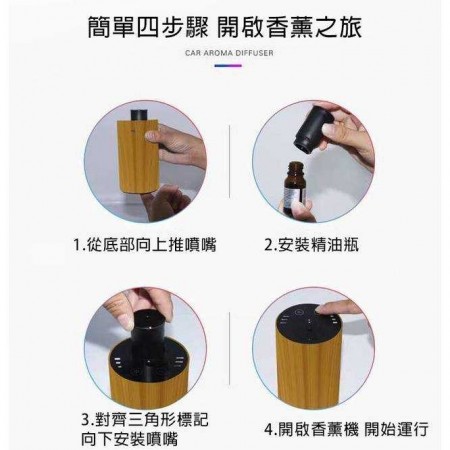 簡單四步驟 開啟香薰之旅

CAR AROMA DIFFUSER

1.從底部向上推噴嘴

2.安裝精油瓶

3.對齊三角形標記
向下安裝噴嘴

4.開啟香薰機 開始運行